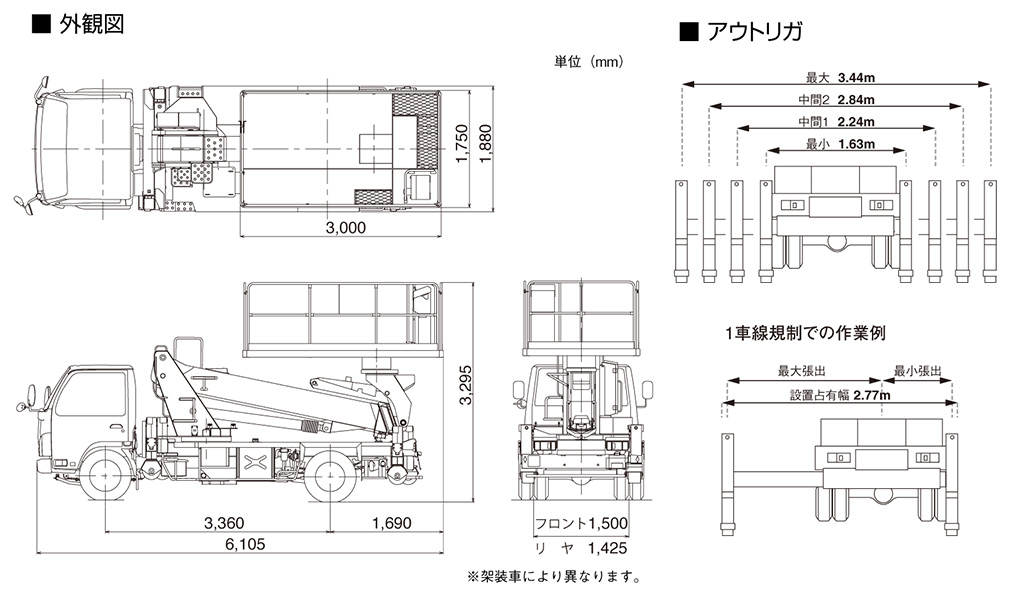 ■ 外観図

単位（mm）

1,750
1,880
3,000

3,295

3,360
1,690
6,105

フロント1,500
リ ヤ 1,425

※架装車により異なります。

■ アウトリガ

最大 3.44m
中間2 2.84m
中間1 2.24m
最小 1.63m

1車線規制での作業例

最大張出
最小張出
設置占有幅 2.77m