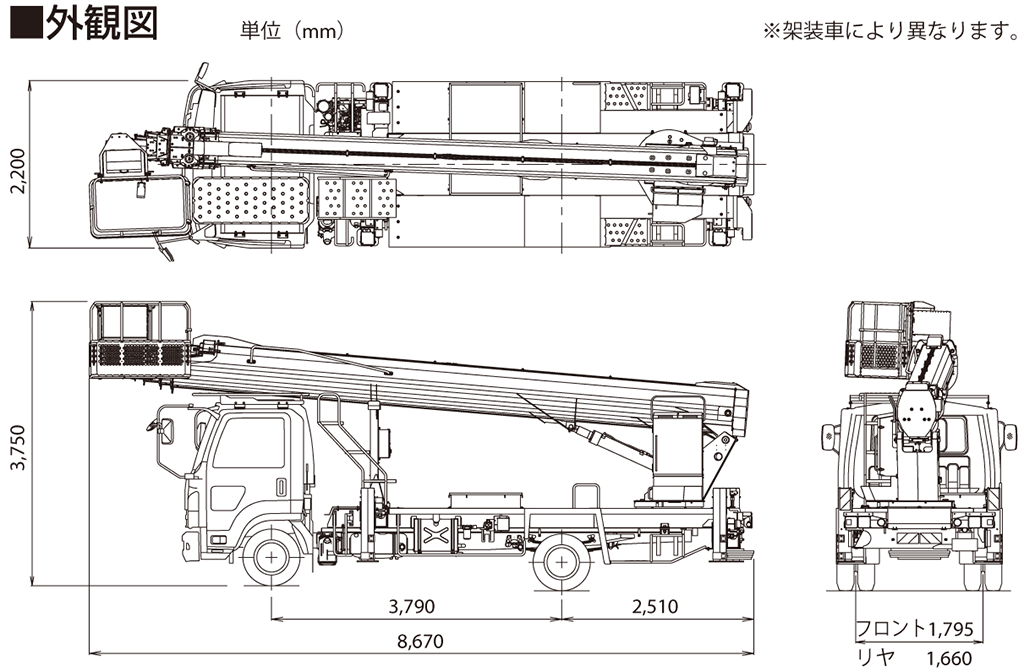 ■外観図

単位（mm）

※架装車により異なります。

2,200

3,750

3,790

2,510

8,670

フロント1,795

リヤ　1,660